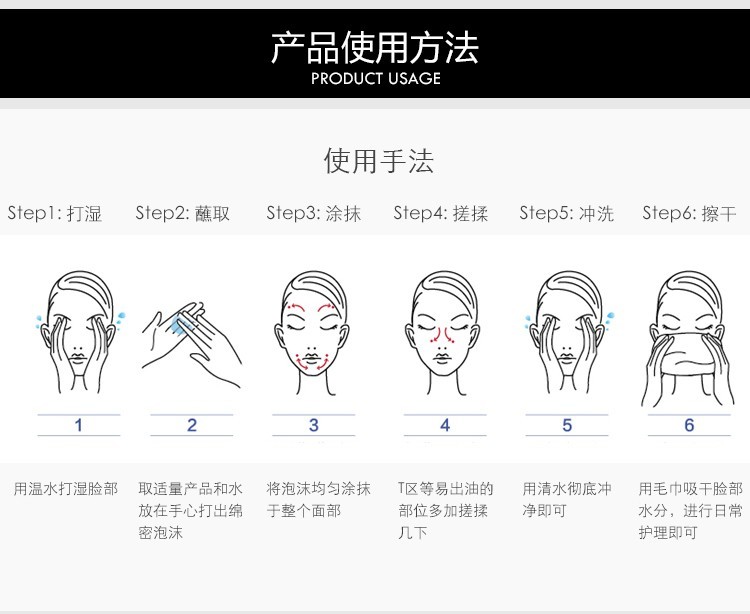 产品使用方法
PRODUCT USAGE

使用手法

Step1: 打湿

Step2: 蘸取

Step3: 涂抹

Step4: 搓揉

Step5: 冲洗

Step6: 擦干

1

2

3

4

5

6

用温水打湿脸部

取适量产品和水放在手心打出绵密泡沫

将泡沫均匀涂抹于整个面部

T区等易出油的部位多加搓揉几下

用清水彻底冲净即可

用毛巾吸干脸部水分，进行日常护理即可